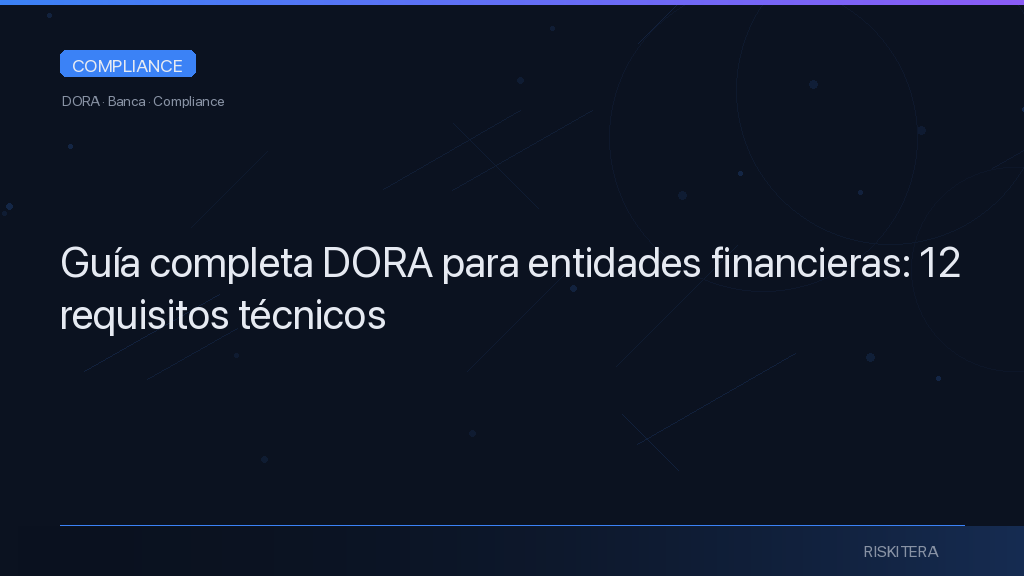 COMPLIANCE

DORA · Banca · Compliance

Guía completa DORA para entidades financieras: 12 requisitos técnicos

RISKITERA